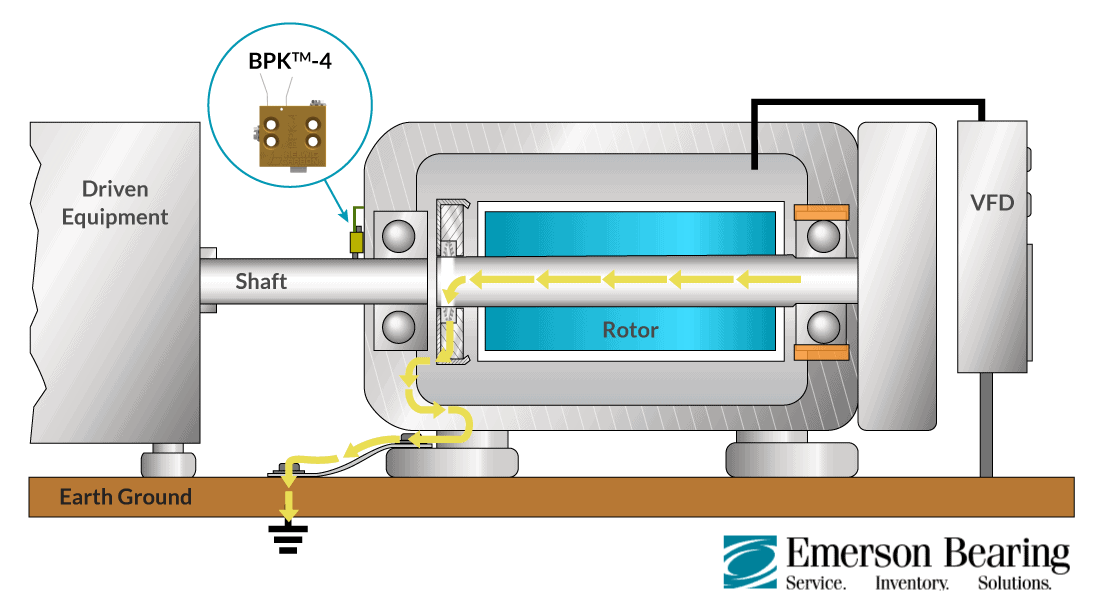 BPK™-4

Driven Equipment

Shaft

Rotor

VFD

Earth Ground

Emerson Bearing
Service. Inventory. Solutions.